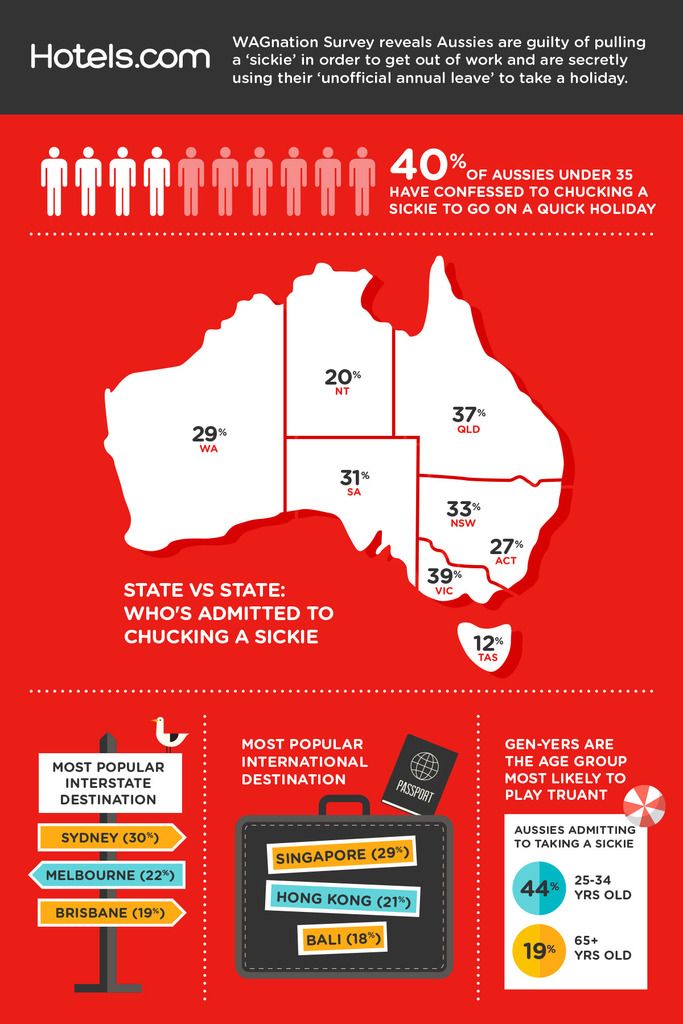 Hotels.com

WAGnation Survey reveals Aussies are guilty of pulling a 'sickie' in order to get out of work and are secretly using their 'unofficial annual leave' to take a holiday.

40% OF AUSSIES UNDER 35 HAVE CONFESSED TO CHUCKING A SICKIE TO GO ON A QUICK HOLIDAY

29% WA

20% NT

37% QLD

31% SA

33% NSW

27% ACT

39% VIC

12% TAS

STATE VS STATE: WHO'S ADMITTED TO CHUCKING A SICKIE

MOST POPULAR INTERSTATE DESTINATION

SYDNEY (30%)

MELBOURNE (22%)

BRISBANE (19%)

MOST POPULAR INTERNATIONAL DESTINATION

PASSPORT

SINGAPORE (29%)

HONG KONG (21%)

BALI (18%)

GEN-YERS ARE THE AGE GROUP MOST LIKELY TO PLAY TRUANT

AUSSIES ADMITTING TO TAKING A SICKIE

44% 25-34 YRS OLD

19% 65+ YRS OLD