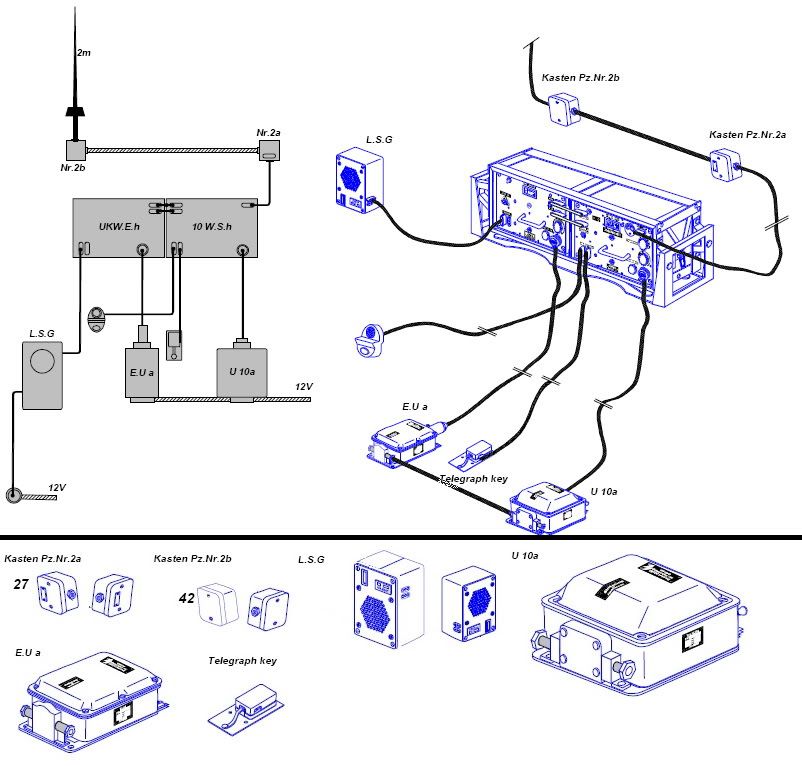 2m

Nr.2a

Nr.2b

UKW.E.h

10 W.S.h

L.S.G

E.U a

U 10a

12V

12V

Kasten Pz.Nr.2b

Kasten Pz.Nr.2a

L.S.G

E.U a

Telegraph key

U 10a

Kasten Pz.Nr.2a

27

Kasten Pz.Nr.2b

42

L.S.G

U 10a

E.U a

Telegraph key